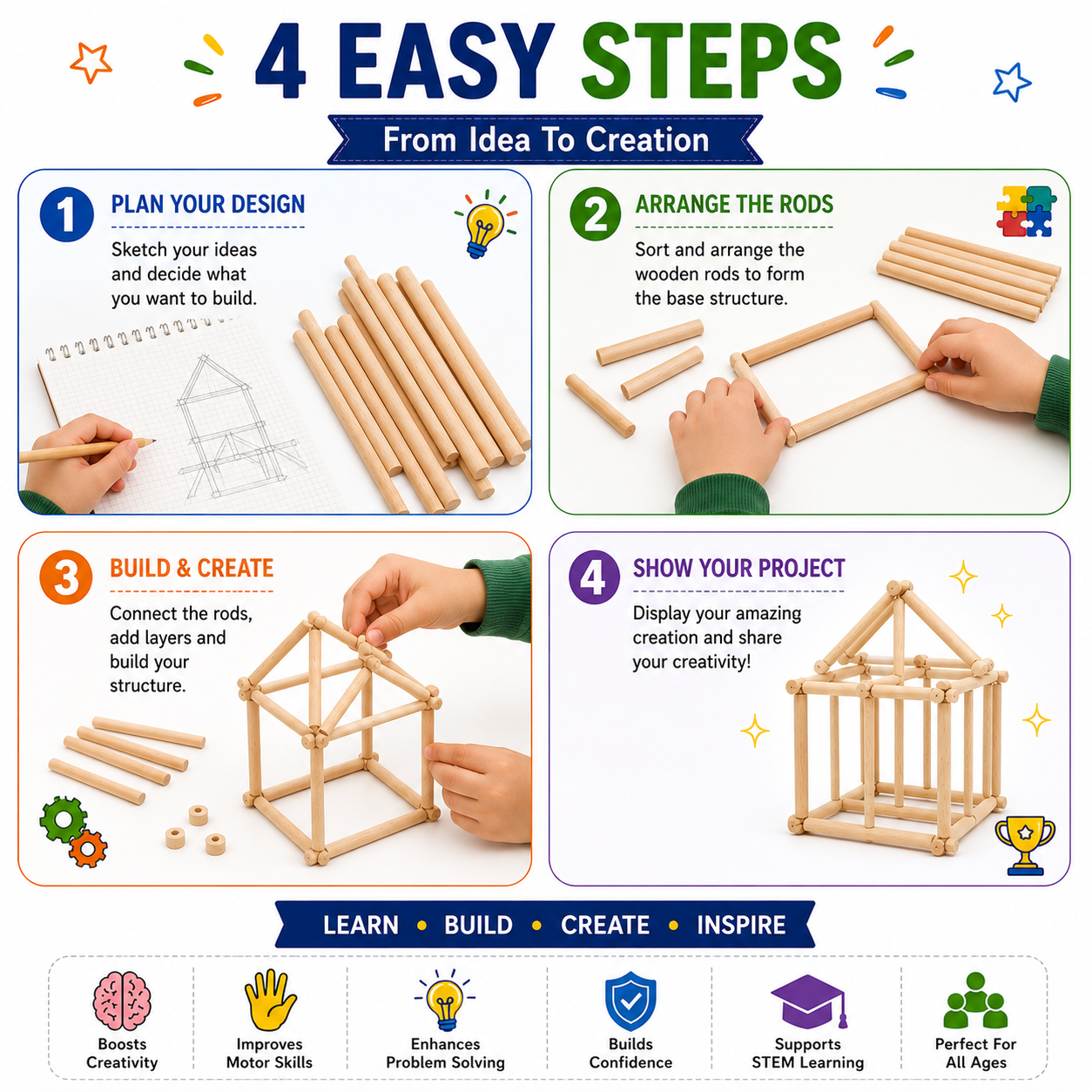 4 EASY STEPS

From Idea To Creation

1 PLAN YOUR DESIGN

Sketch your ideas and decide what you want to build.

2 ARRANGE THE RODS

Sort and arrange the wooden rods to form the base structure.

3 BUILD & CREATE

Connect the rods, add layers and build your structure.

4 SHOW YOUR PROJECT

Display your amazing creation and share your creativity!

LEARN • BUILD • CREATE • INSPIRE

Boosts Creativity

Improves Motor Skills

Enhances Problem Solving

Builds Confidence

Supports STEM Learning

Perfect For All Ages